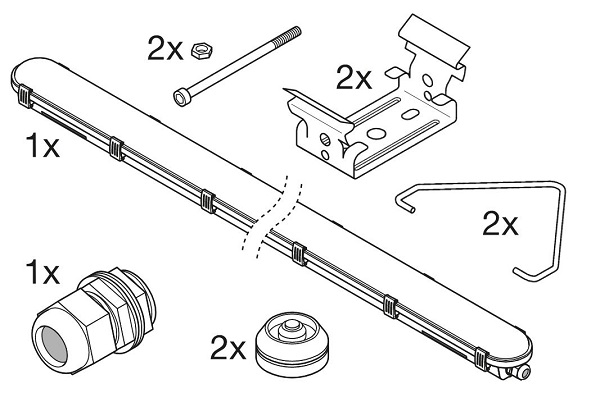 2x

2x

1x

2x

1x

2x